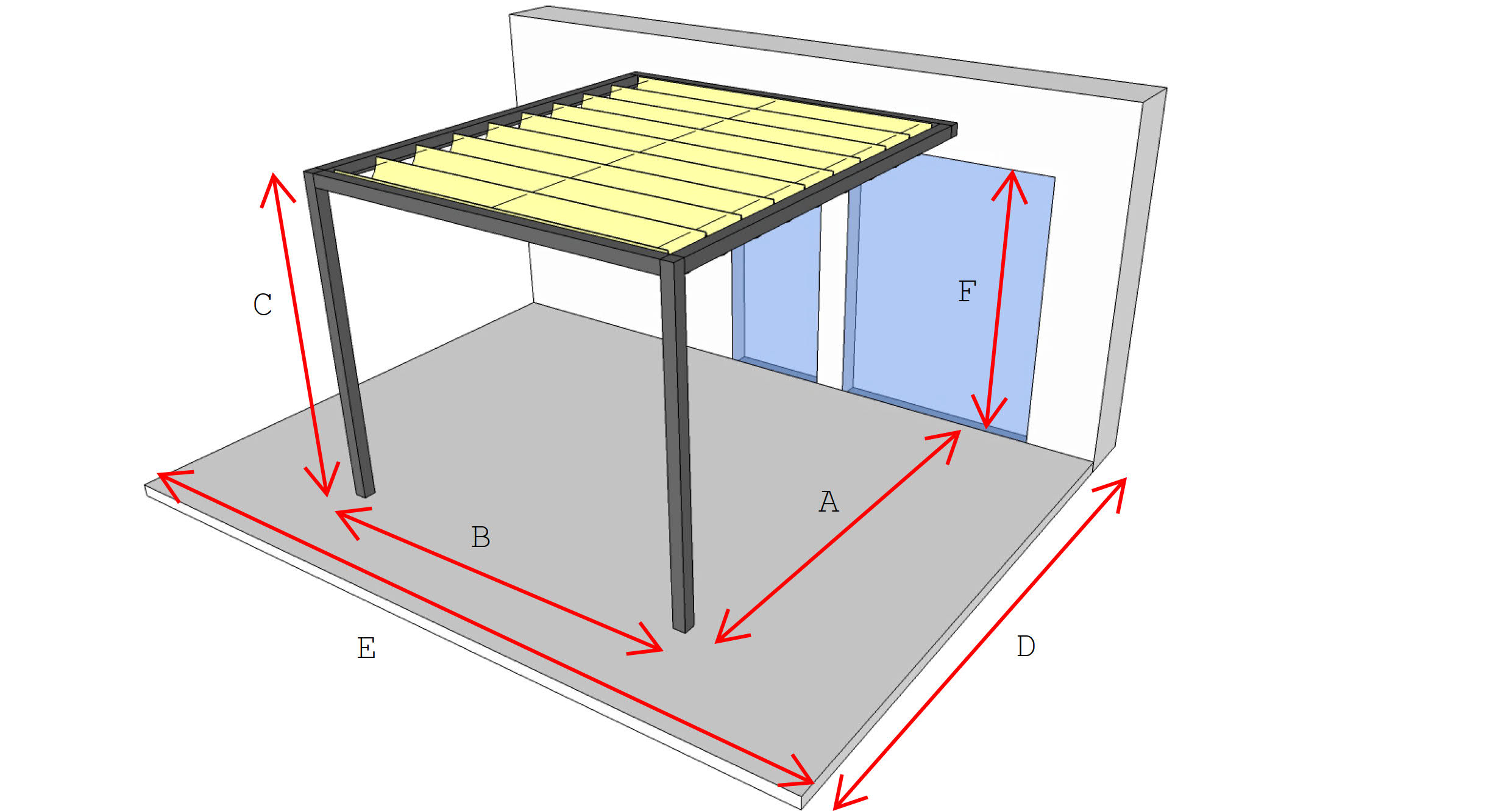 C

F

A

B

E

D